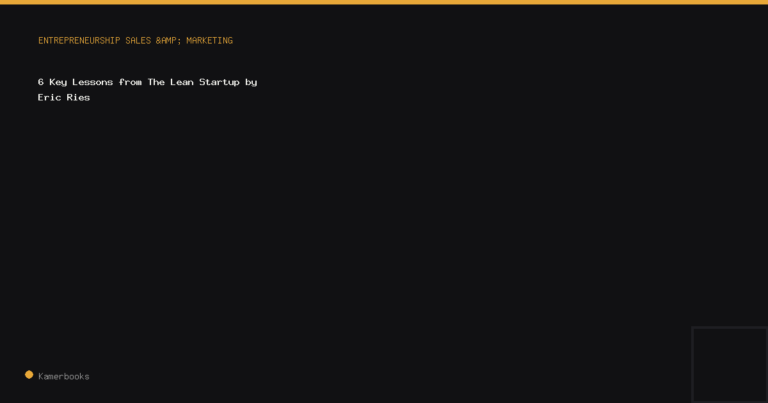 ENTREPRENEURSHIP SALES &AMP; MARKETING

6 Key Lessons from The Lean Startup by Eric Ries

Kamerbooks