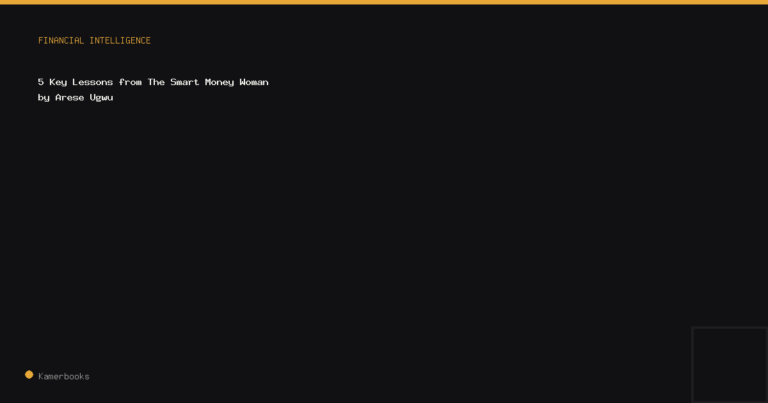 FINANCIAL INTELLIGENCE

5 Key Lessons from The Smart Money Woman
by Arese Ugwu

Kamerbooks