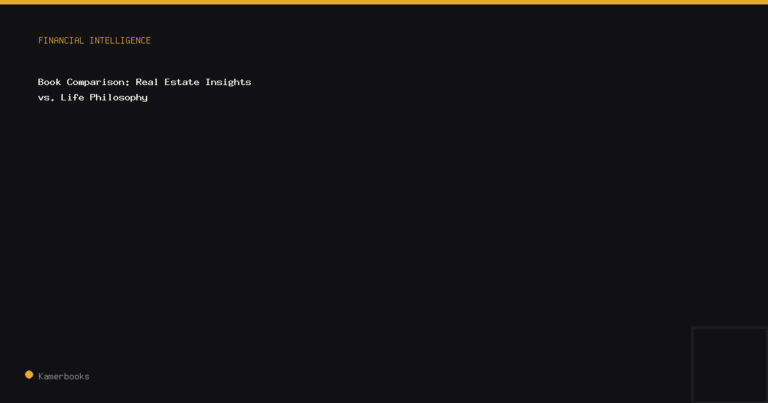 FINANCIAL INTELLIGENCE

Book Comparison: Real Estate Insights vs. Life Philosophy

Kamerbooks